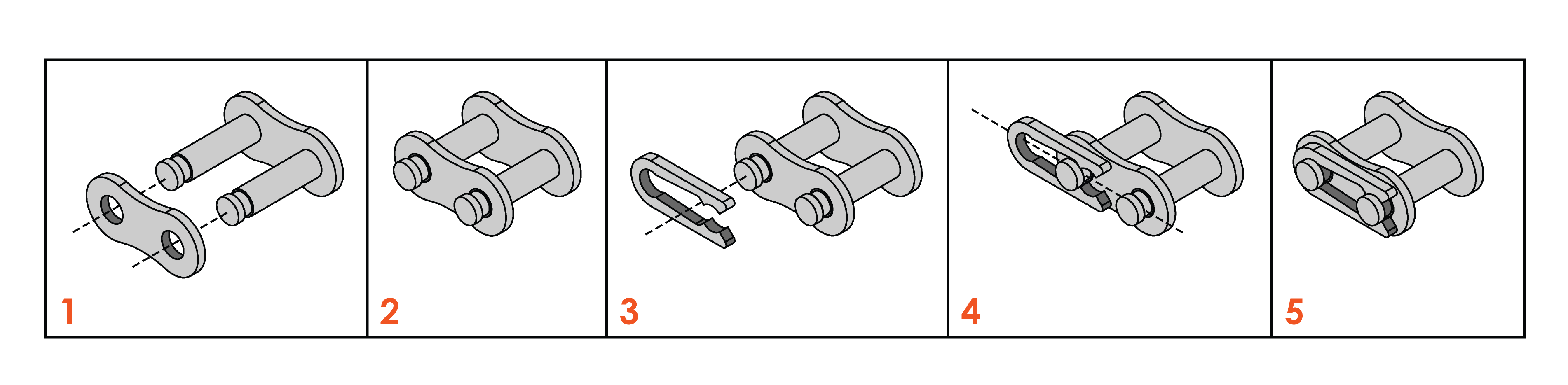 1

2

3

4

5